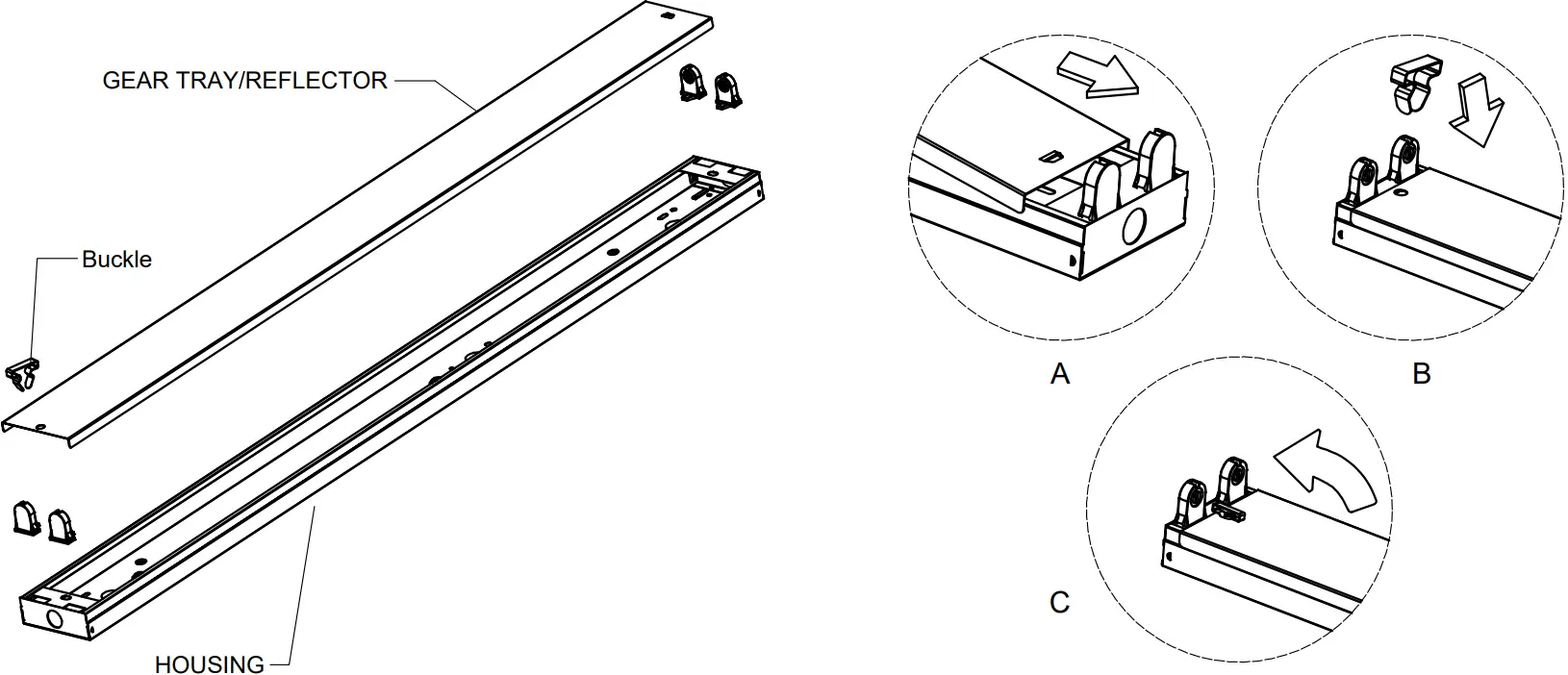 GEAR TRAY/REFLECTOR

Buckle

HOUSING

A

B

C