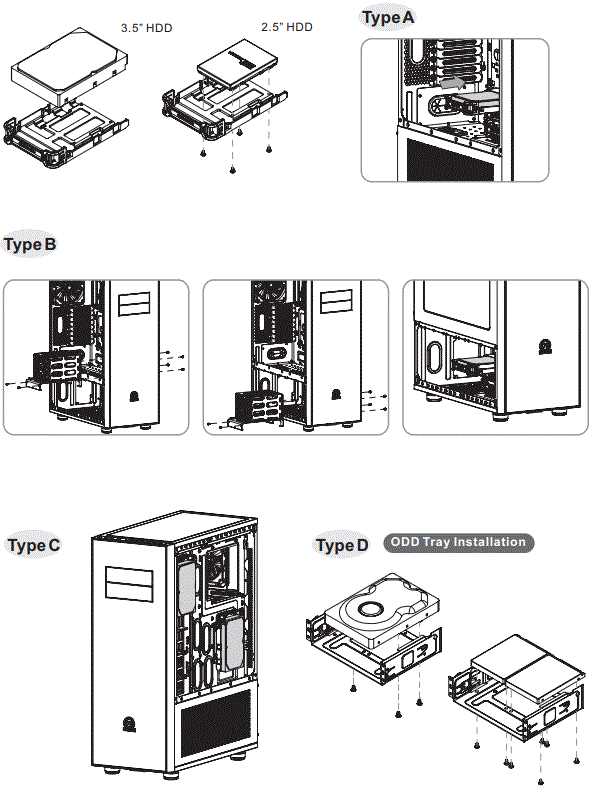 3.5" HDD

2.5" HDD

Type A

Type B

Type C

Type D

ODD Tray Installation