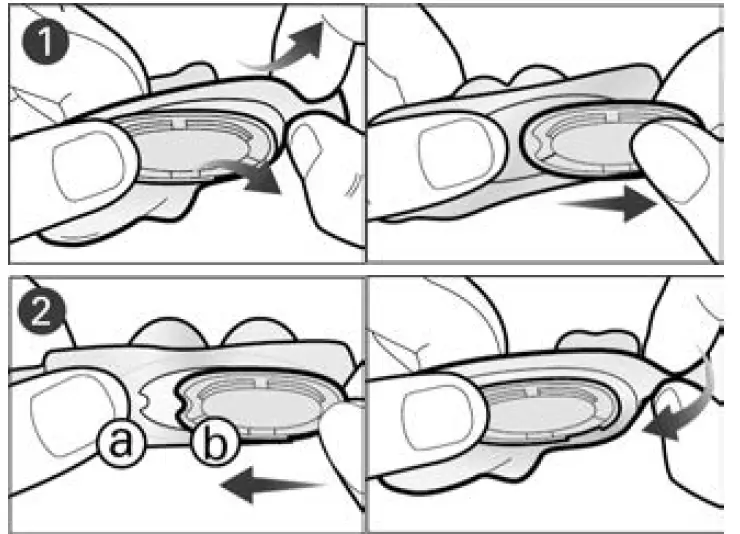 1

2

a

b