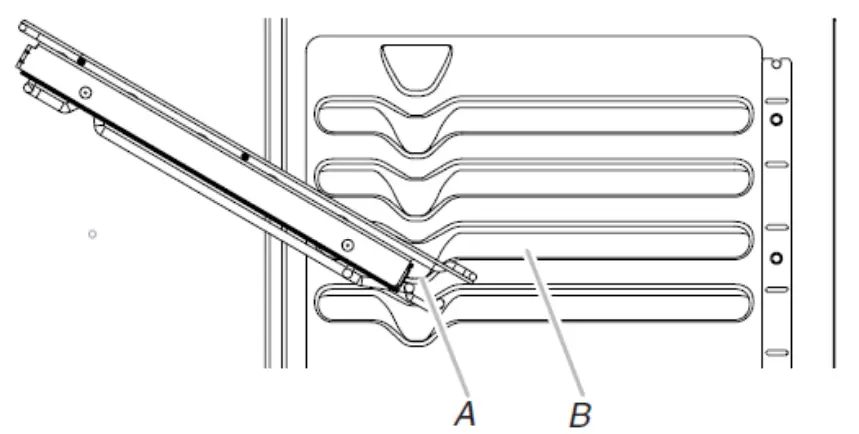 A B