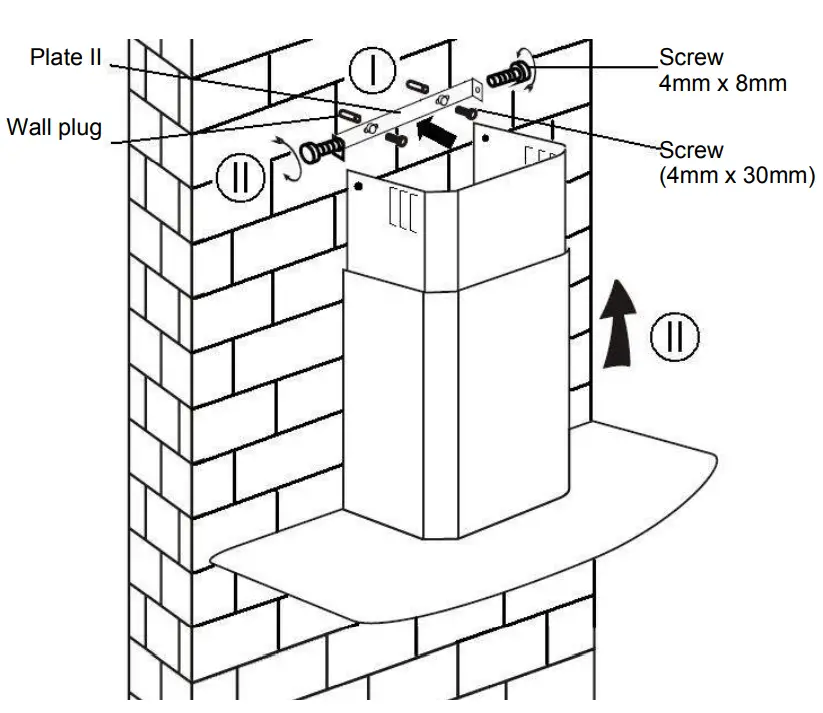 Plate II

Wall plug

I

II

Screw
4mm x 8mm

Screw
(4mm x 30mm)

II