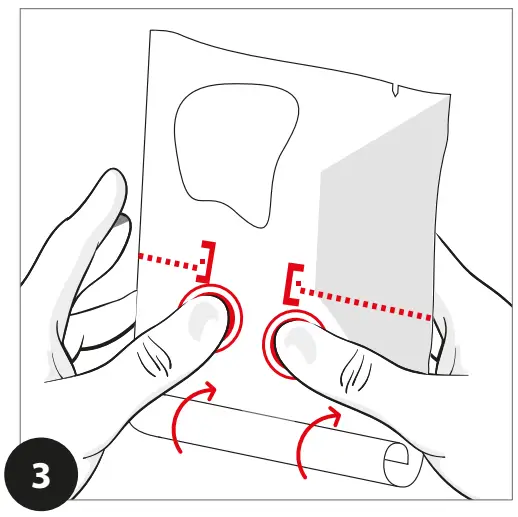 3