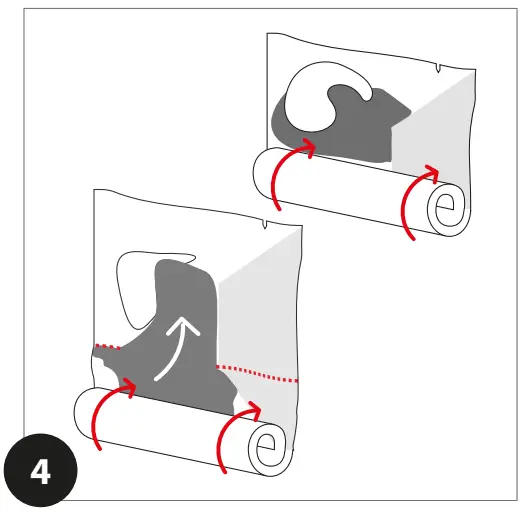 4