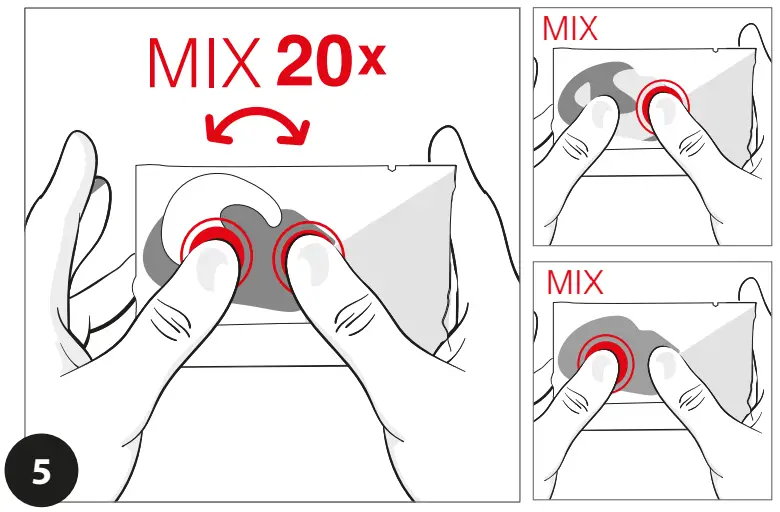 MIX 20x

5

MIX

MIX