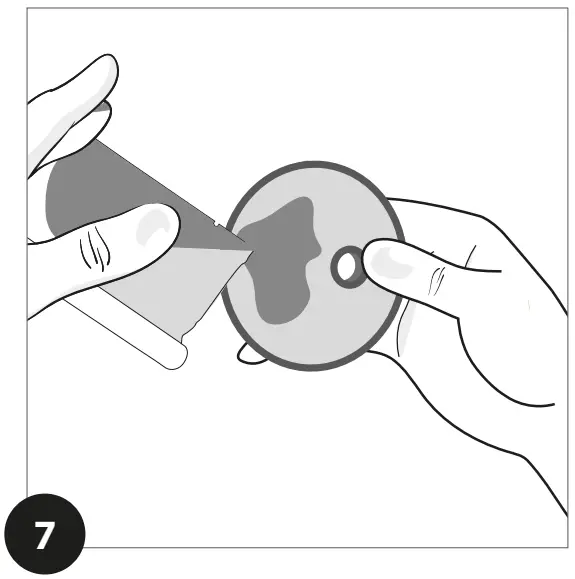 7