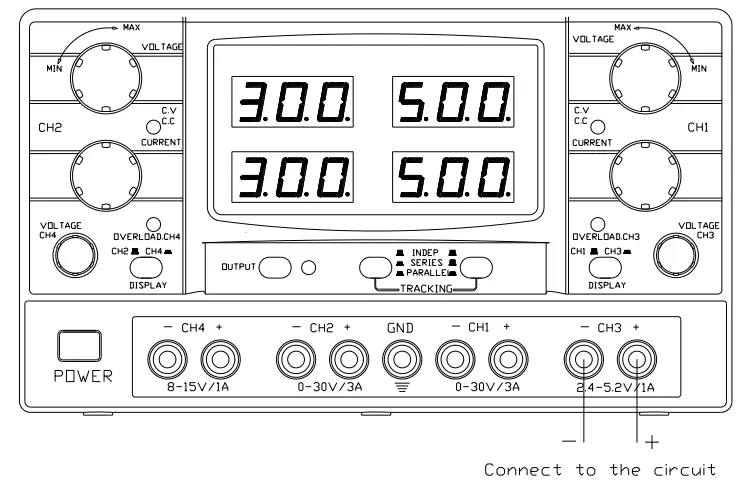 MAX
MIN
VOLTAGE
CH2
C.V
C.C
CURRENT
VOLTAGE
CH4
OVERLOAD.CH4
CH2 CH4
DISPLAY

3.0.0.
5.0.0.
3.0.0.
5.0.0.

OUTPUT
INDEP
SERIES
PARALLEL
TRACKING

MAX
VOLTAGE
MIN
C.V
C.C
CURRENT
CH1
OVERLOAD.CH3
VOLTAGE
CH3
CH1 CH3
DISPLAY

POWER
− CH4 +
8-15V/1A
− CH2 +
0-30V/3A
GND
− CH1 +
0-30V/3A
− CH3 +
2.4-5.2V/1A

−
+
Connect to the circuit