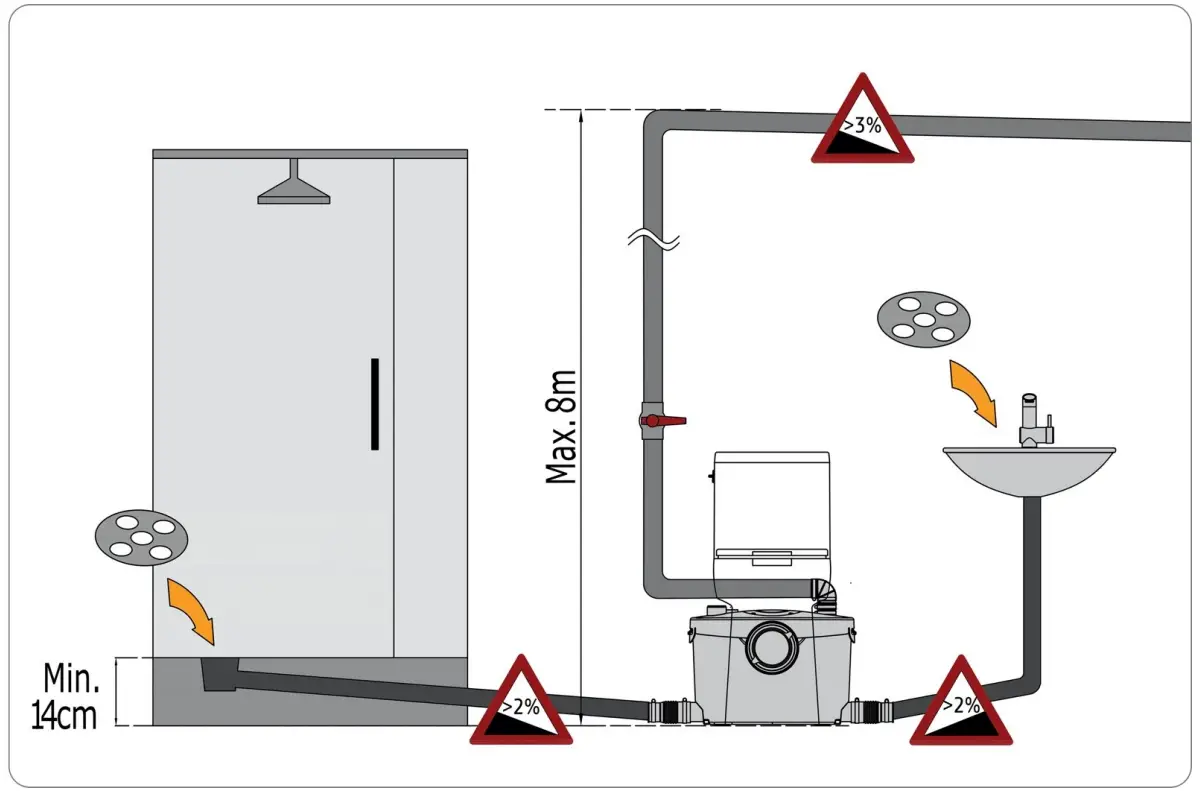 >3%

Max. 8m

Min. 14cm

>2%

>2%