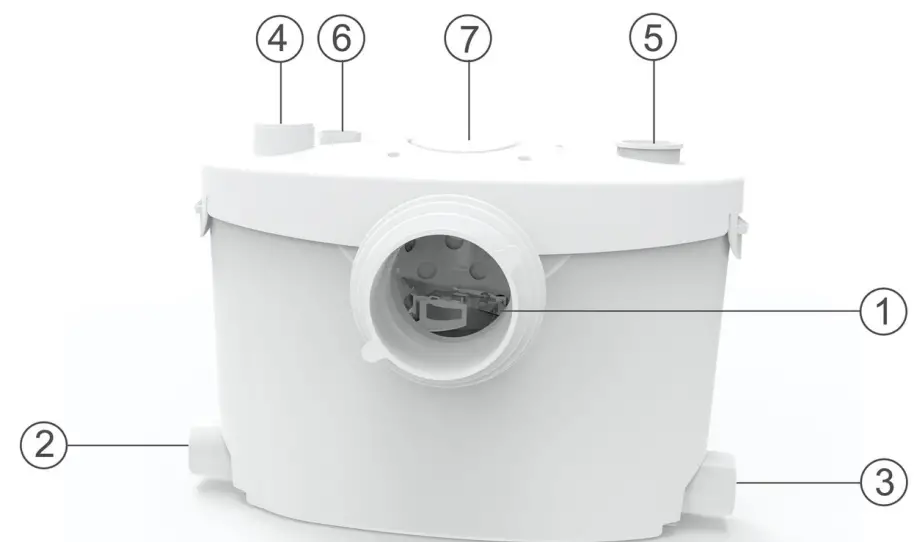 4 6 7 5
1
2
3