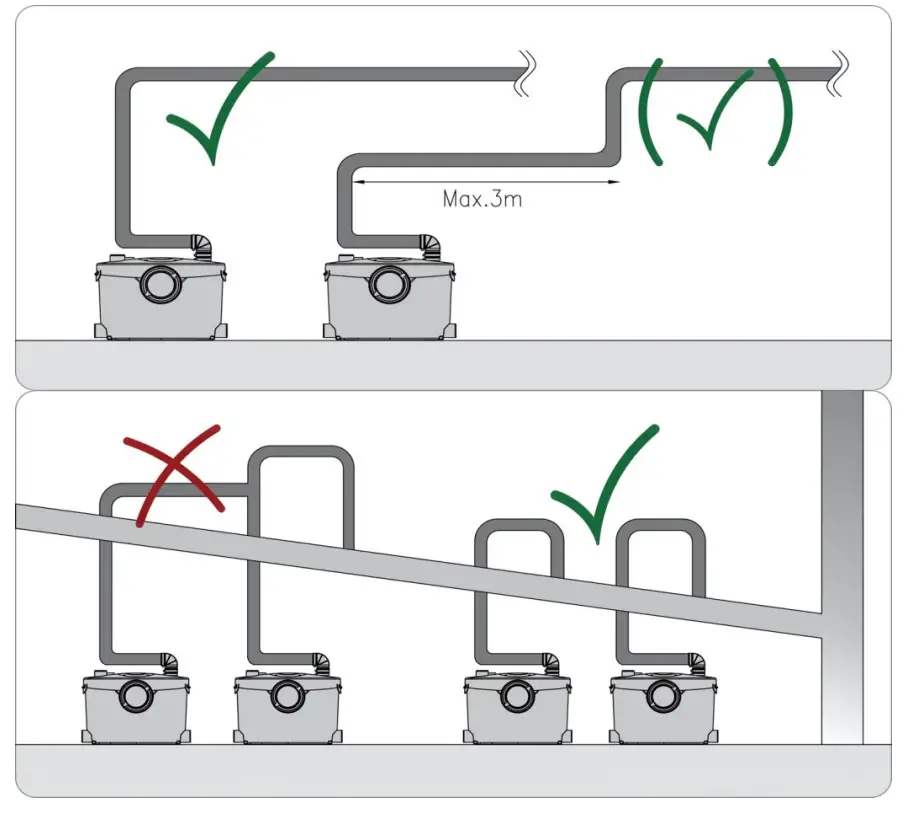 Max.3m