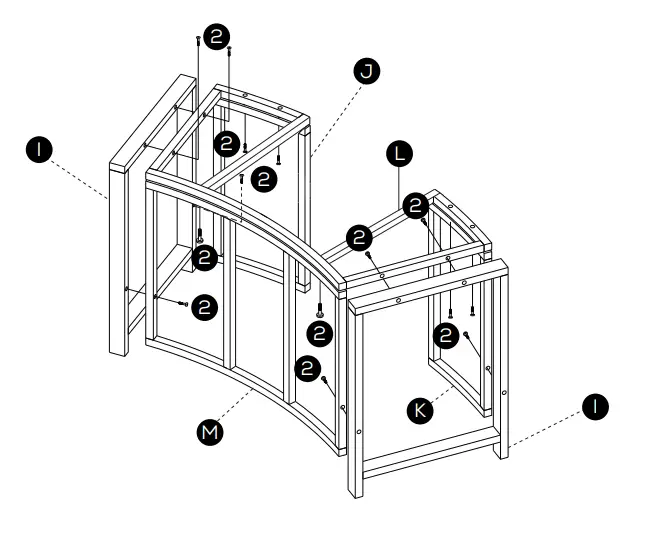 2
J
I
2
2
L
2
2
2
2
2
2
2
K
M
I