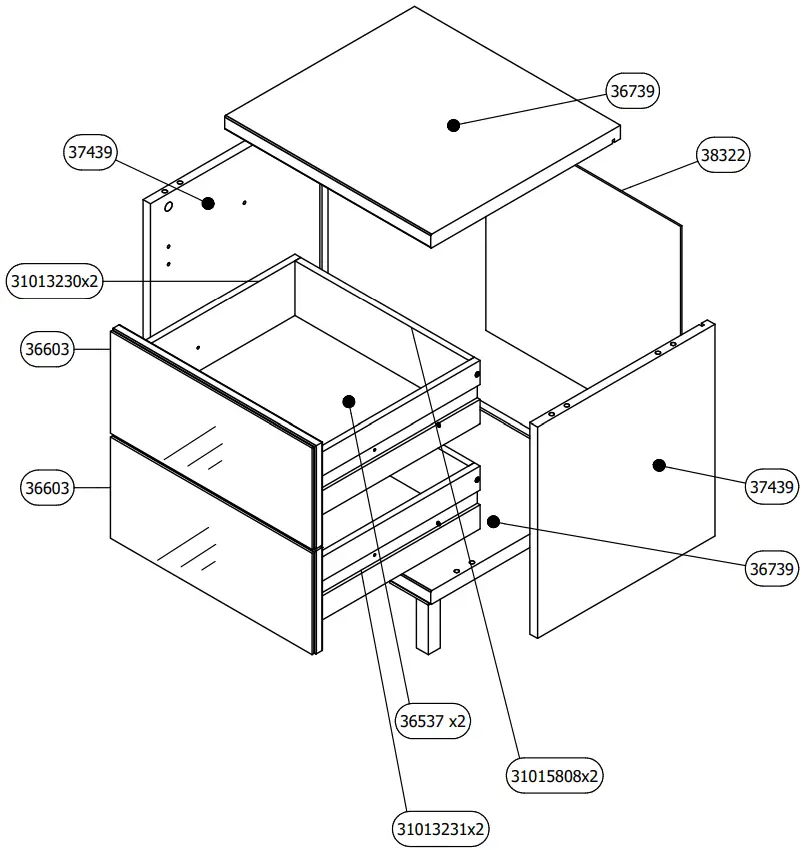 36739

37439

38322

31013230x2

36603

36603

37439

36739

36537 x2

31015808x2

31013231x2