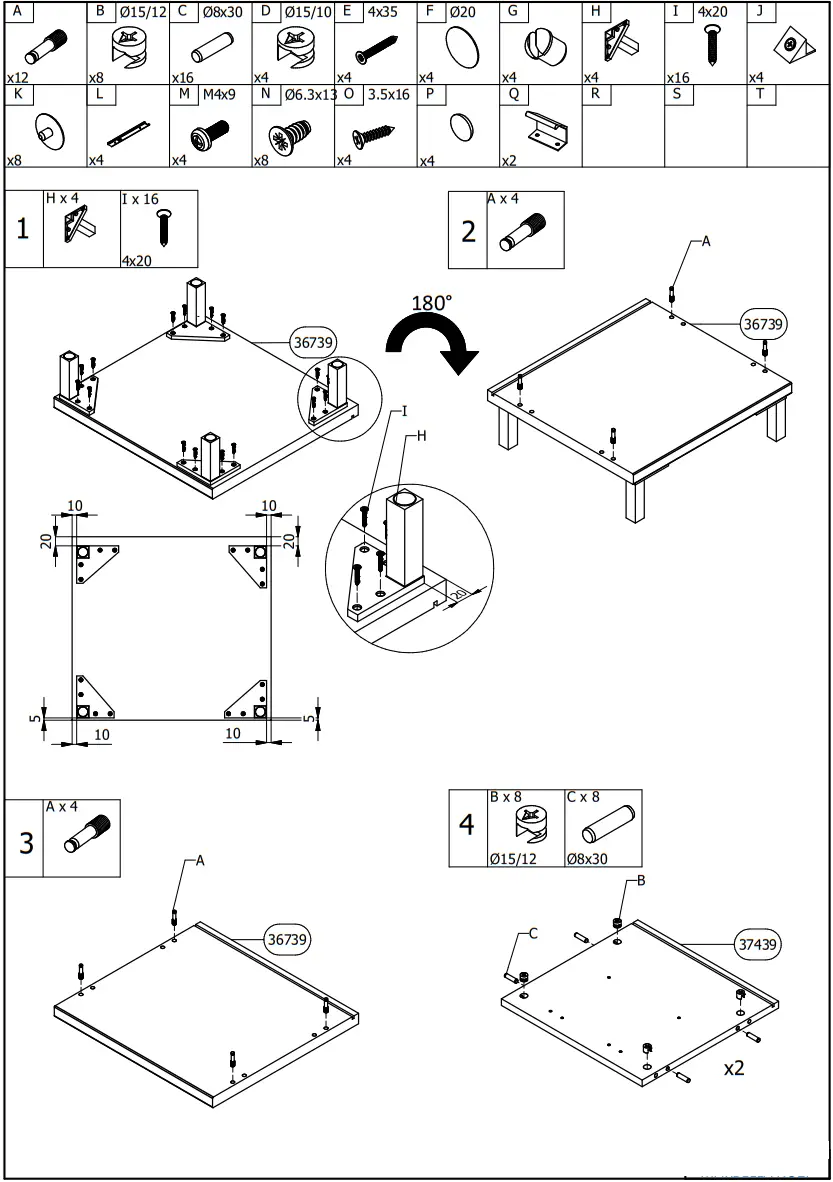 | A | B Ø15/12 | C Ø8x30 | D Ø15/10 | E 4x35 | F Ø20 | G | H | I 4x20 | J |
|---|---|---|---|---|---|---|---|---|---|
| x12 | x8 | x16 | x4 | x4 | x4 | x4 | x4 | x16 | x4 |
| K | L | M M4x9 | N Ø6.3x13 | O 3.5x16 | P | Q | R | S | T |
| x8 | x4 | x4 | x8 | x4 | x4 | x2 | | | |

1 H x 4 I x 16 4x20

36739

I
H
20

10 10
20 20
5 5
10 10

2 A x 4

180°

A
36739

3 A x 4

A
36739

4 B x 8 Ø15/12 C x 8 Ø8x30

B
C
37439
x2