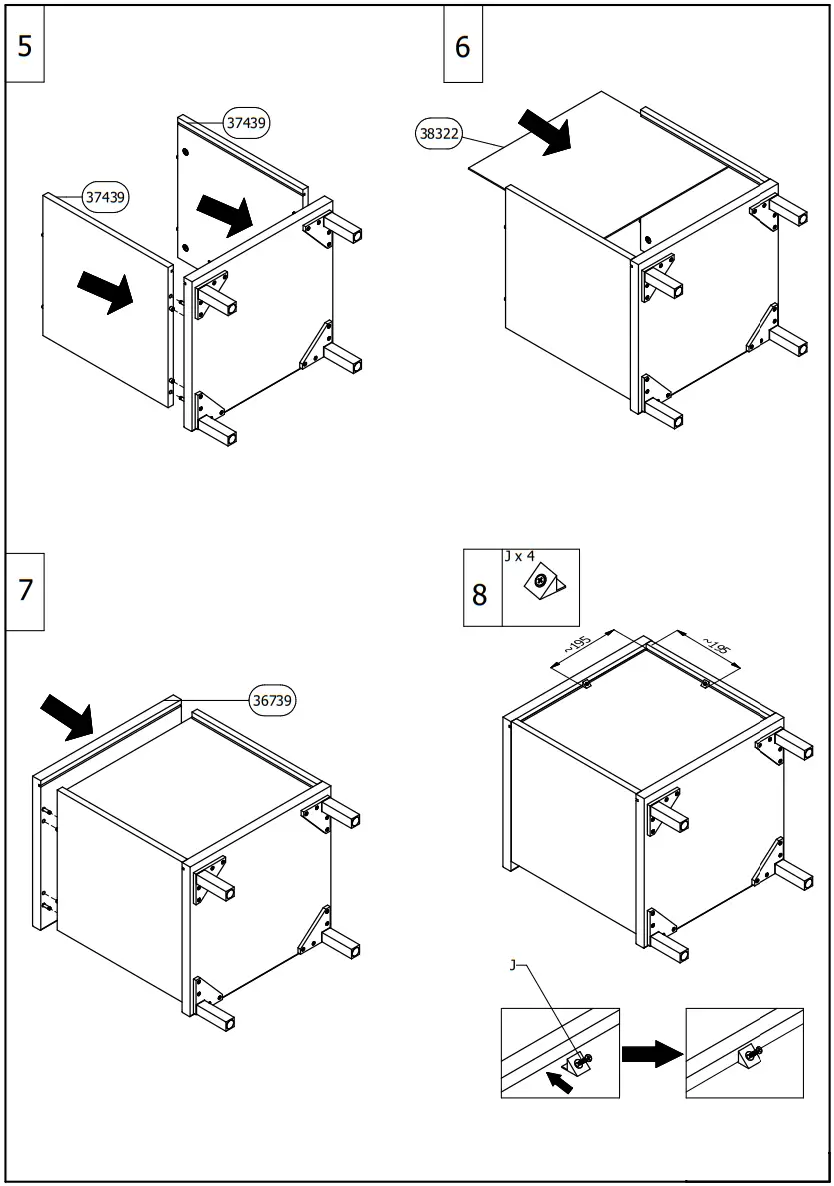 5

37439

37439

6

38322

7

36739

8

J x 4

~195

~195

J