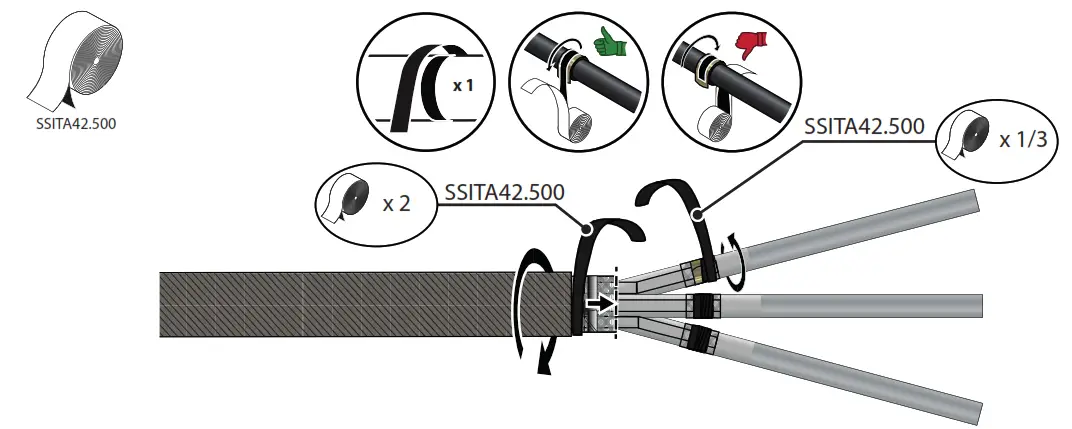 SSITA42.500

x 1

SSITA42.500

x 1/3

x 2

SSITA42.500