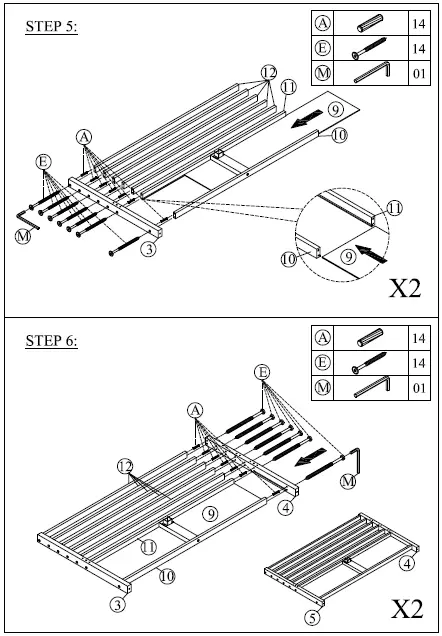 STEP 5:

| A | | 14 |
|---|---|---|
| E | | 14 |
| M | | 01 |

12
11
9
10
A
E
M
3
11
10
9

X2

STEP 6:

| A | | 14 |
|---|---|---|
| E | | 14 |
| M | | 01 |

E
A
12
M
4
9
11
10
3
4
5

X2