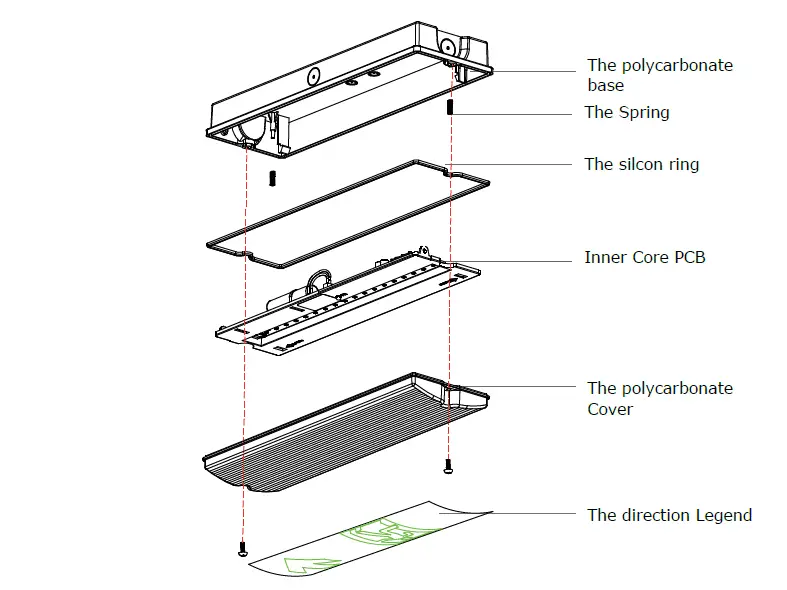 The polycarbonate base

The Spring

The silcon ring

Inner Core PCB

The polycarbonate Cover

The direction Legend