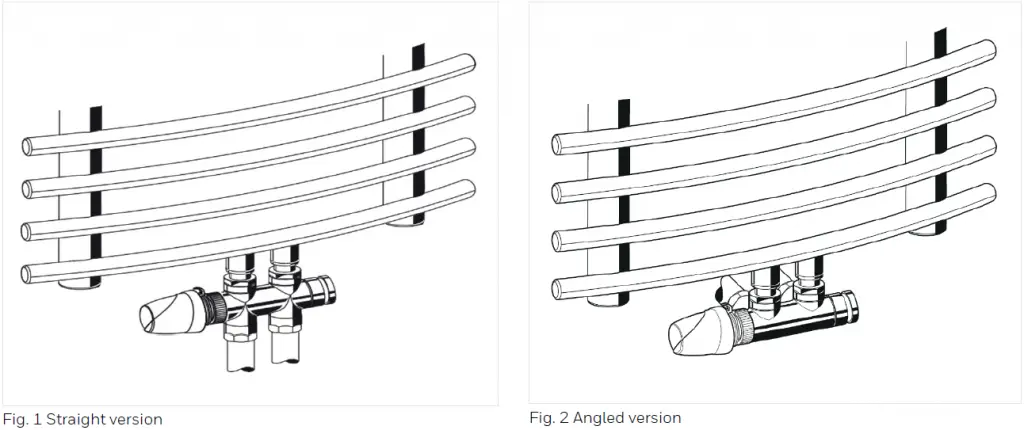 Fig. 1 Straight version

Fig. 2 Angled version