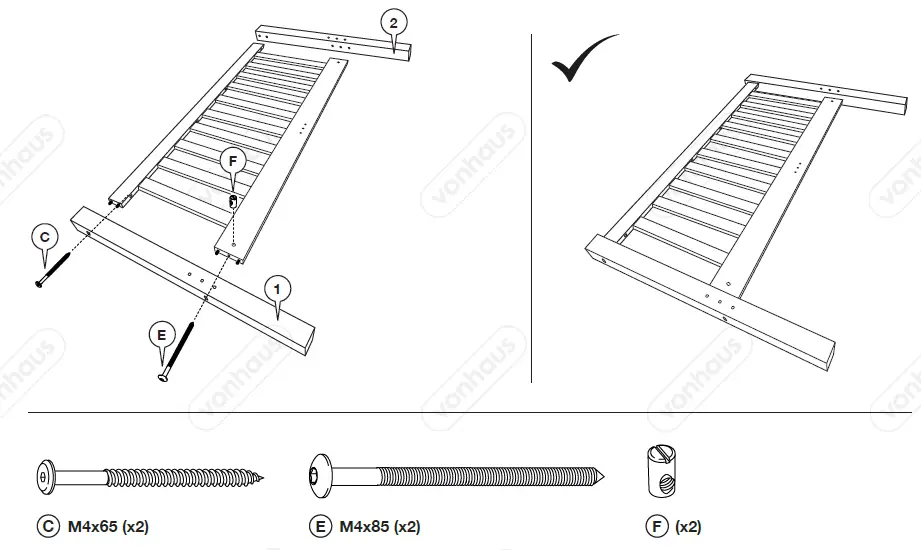 2

F

C

1

E

vonhaus

C M4x65 (x2)

E M4x85 (x2)

F (x2)