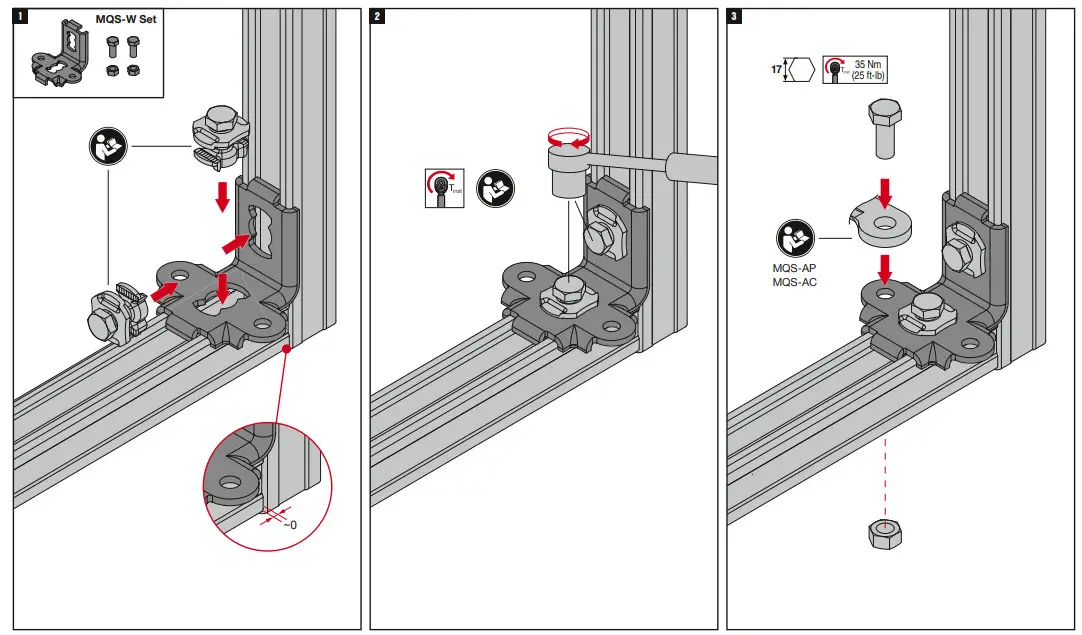 1

MQS-W Set

~0

2

$T_{inst}$

3

17

$T_{inst}$ 35 Nm (25 ft-lb)

MQS-AP
MQS-AC