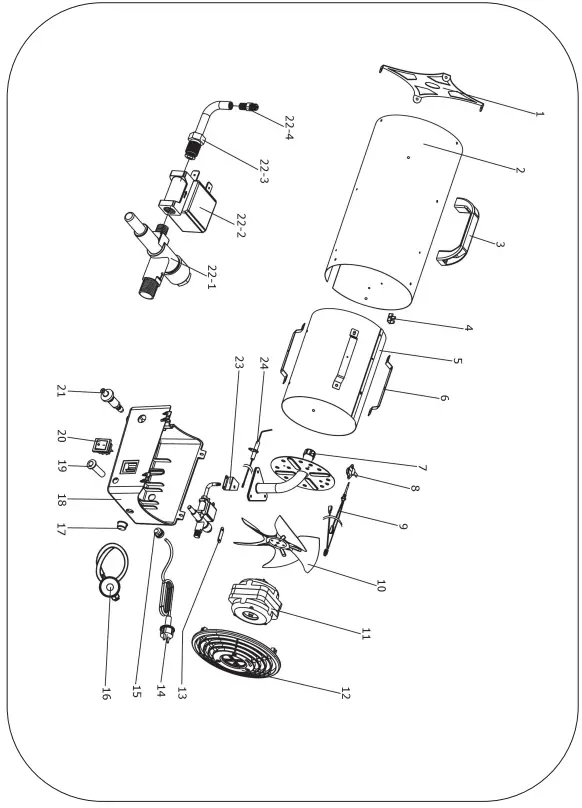 1
2
3
4
5
6
7
8
9
10
11
12
13
14
15
16
17
18
19
20
21
22-1
22-2
22-3
22-4
23
24