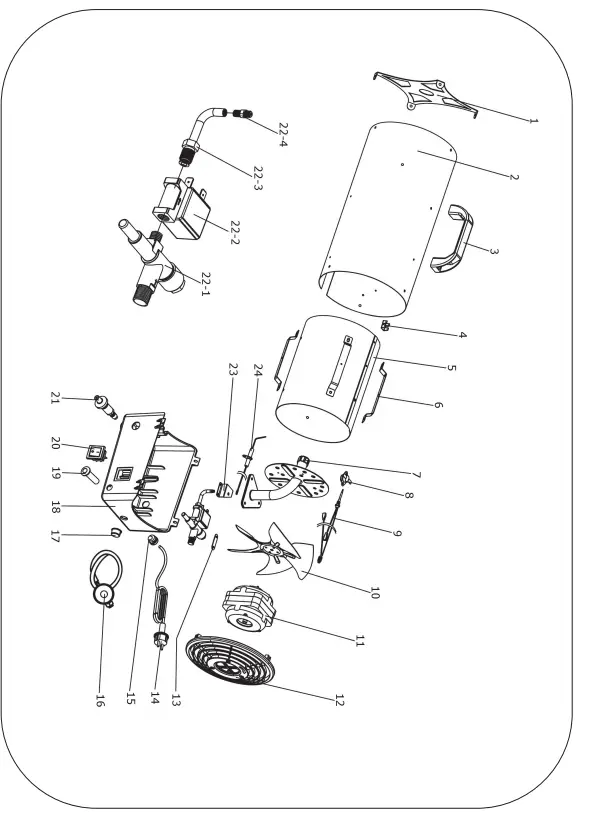 1
2
3
4
5
6
7
8
9
10
11
12
13
14
15
16
17
18
19
20
21
22-1
22-2
22-3
22-4
23
24