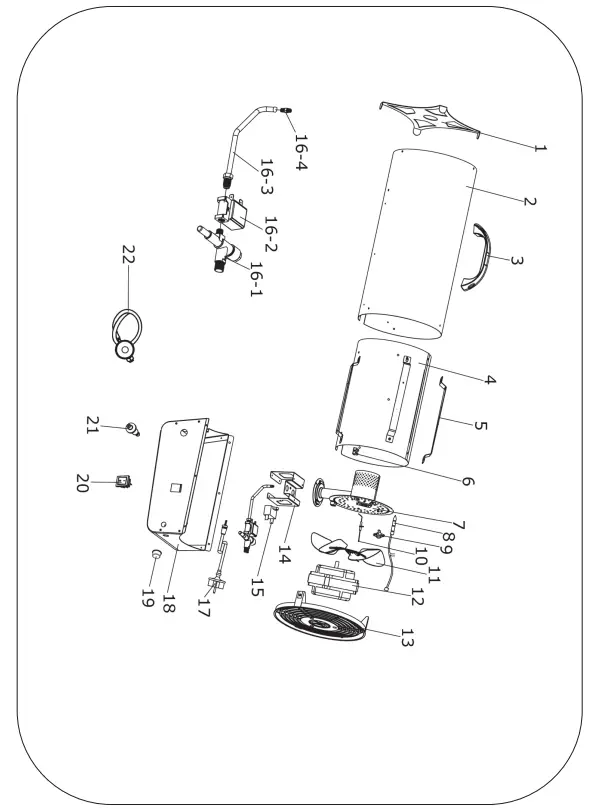 1
2
3
4
5
6
7
8
9
10
11
12
13
14
15
16-1
16-2
16-3
16-4
17
18
19
20
21
22