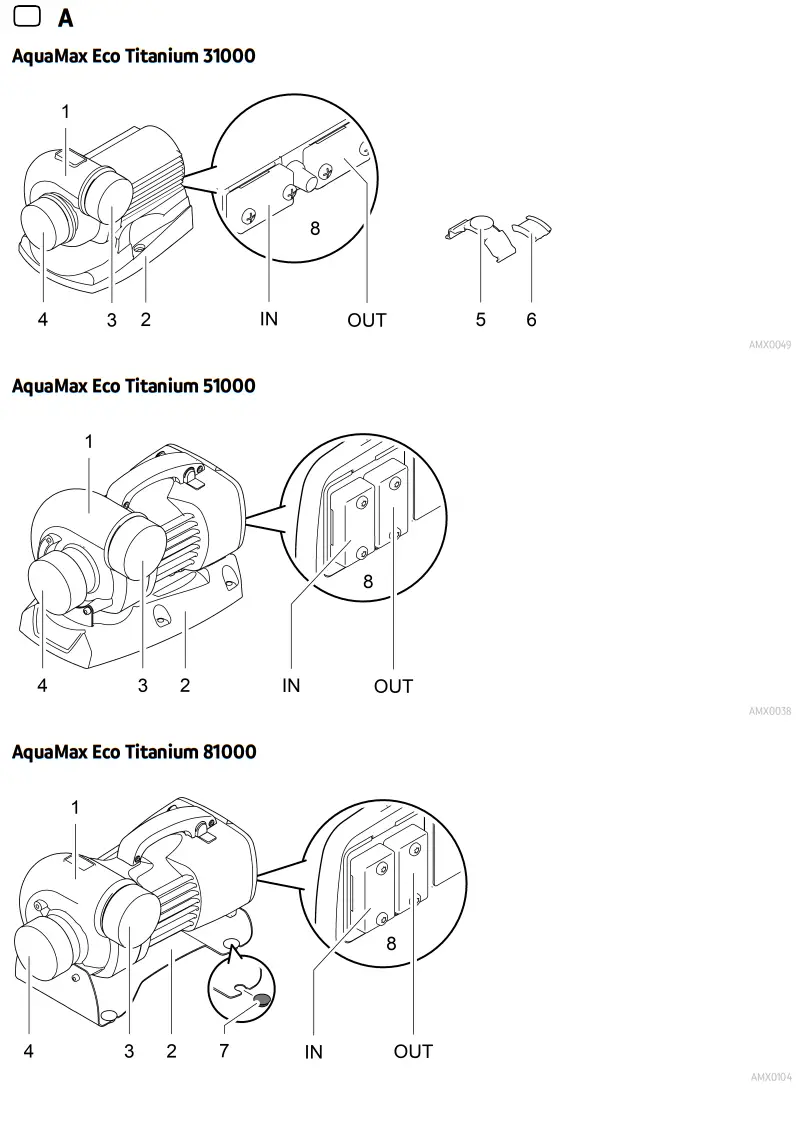 A

AquaMax Eco Titanium 31000

1
8
4 3 2 IN OUT 5 6

AMX0049

AquaMax Eco Titanium 51000

1
8
4 3 2 IN OUT

AMX0038

AquaMax Eco Titanium 81000

1
8
4 3 2 7 IN OUT

AMX0104