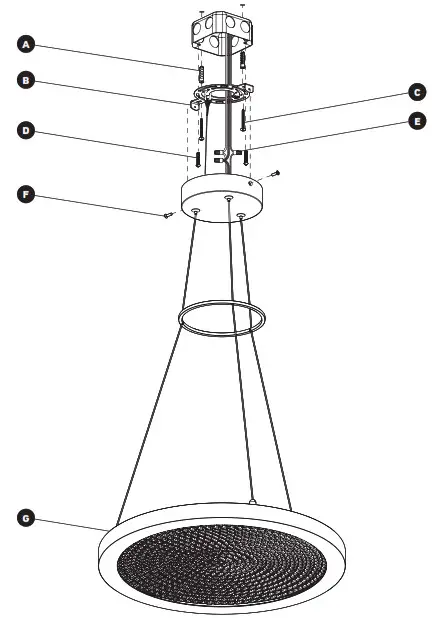 A
B
C
D
E
F
G