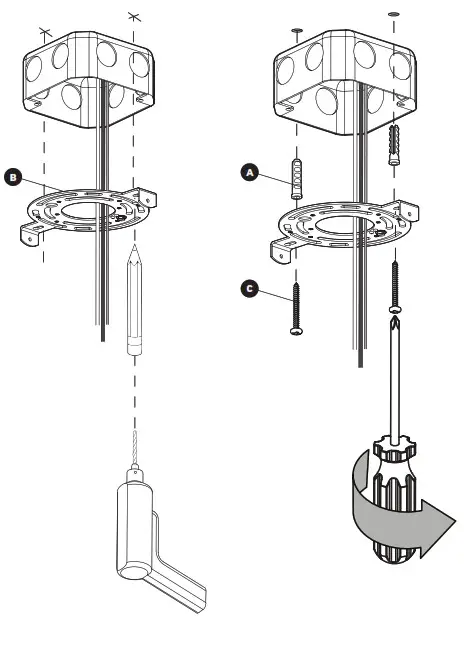 B

A

C