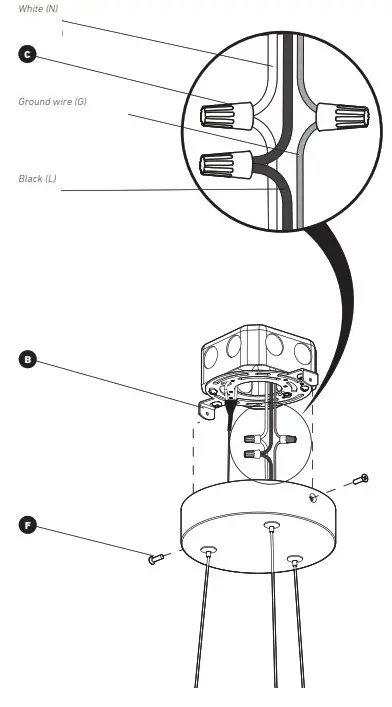 White (N)

C

Ground wire (G)

Black (L)

B

F