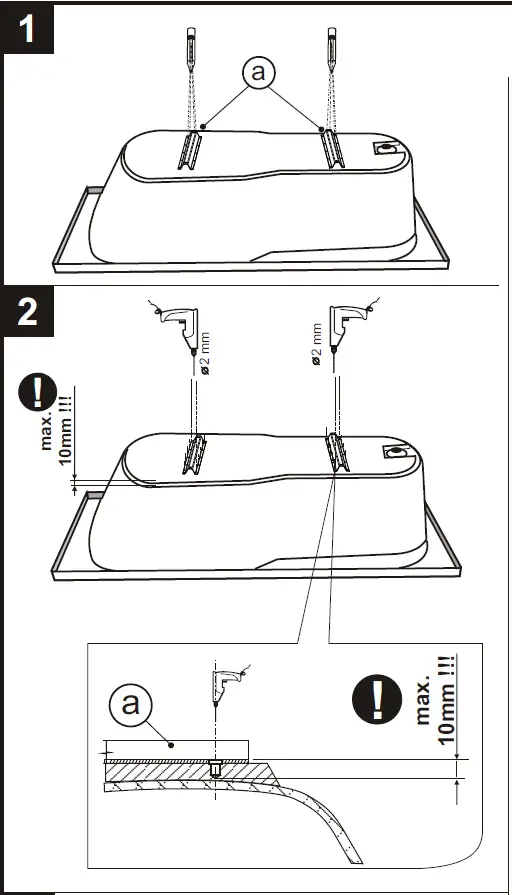 1

a

2

ø2 mm

ø2 mm

!

max. 10mm !!!

a

!

max. 10mm !!!