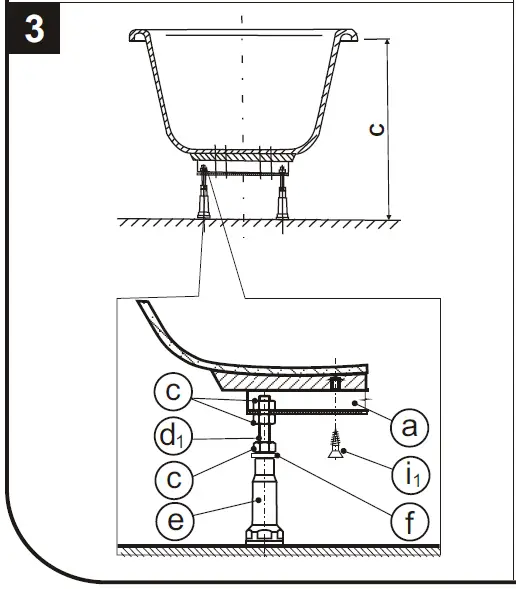 3

c

c

$d_1$

c

e

a

$i_1$

f