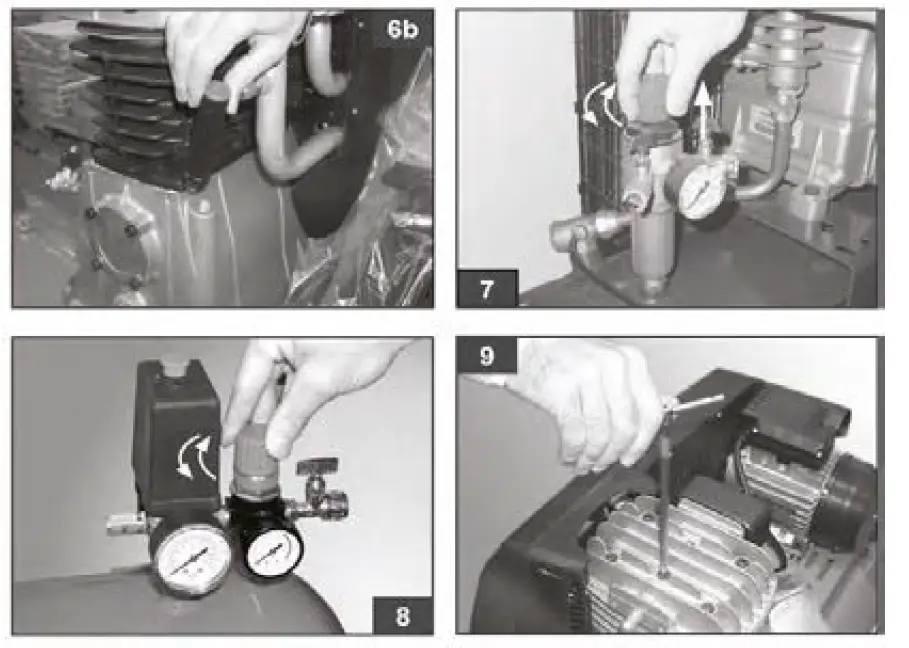 6b

7

8

9