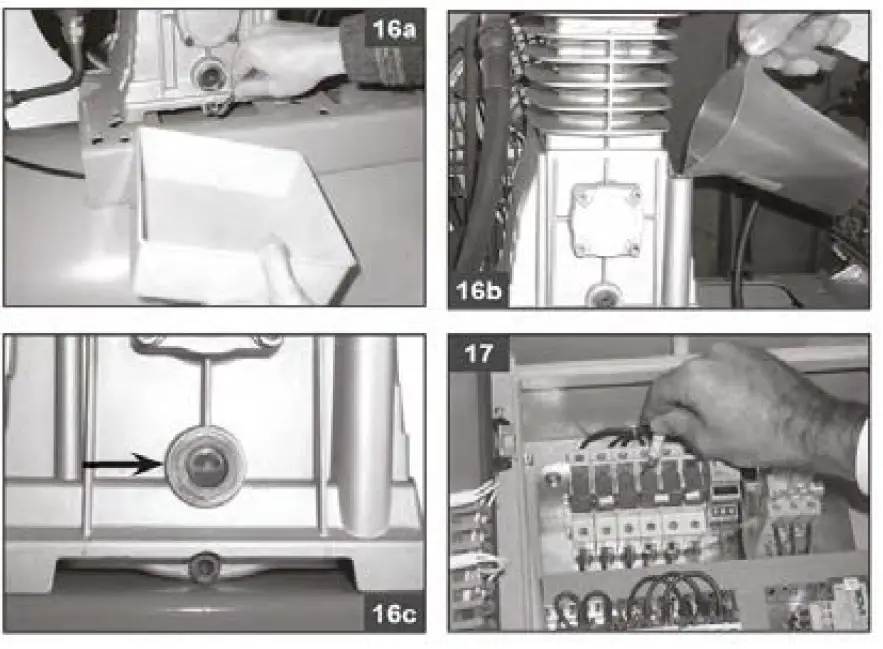 16a

16b

16c

17