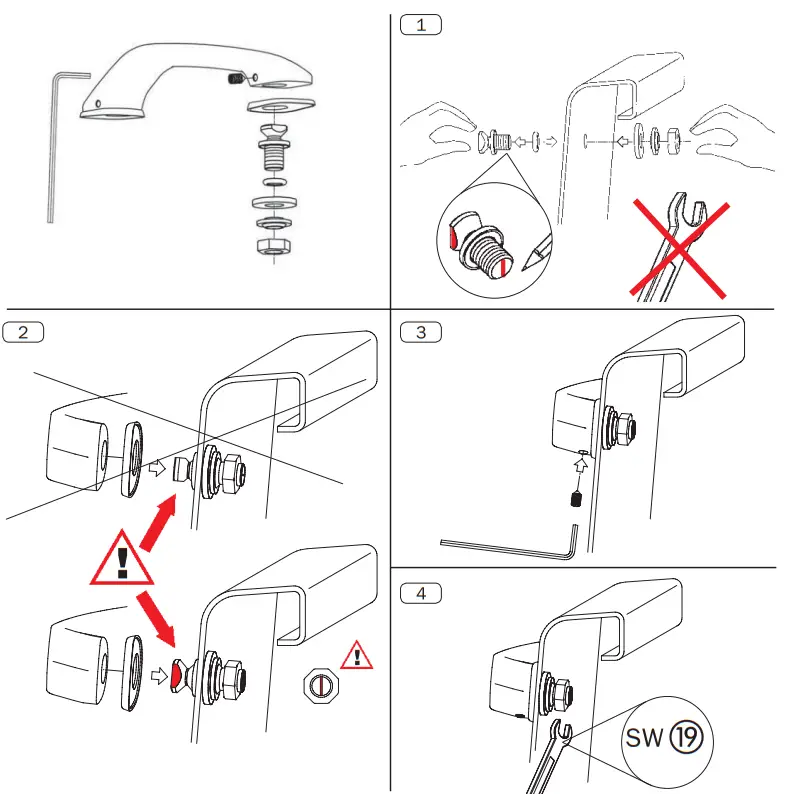 1

2

3

4

SW 19