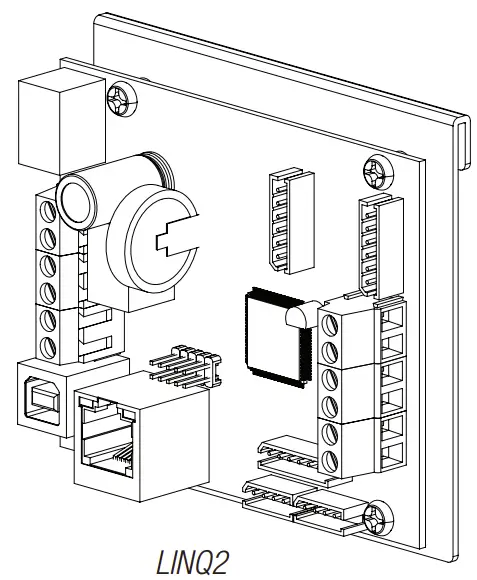 LINQ2