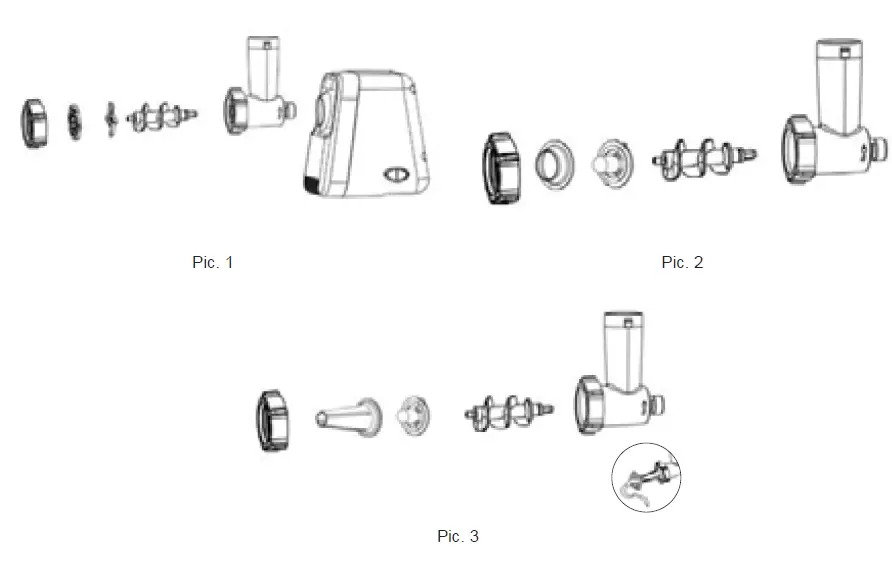 Pic. 1

Pic. 2

Pic. 3