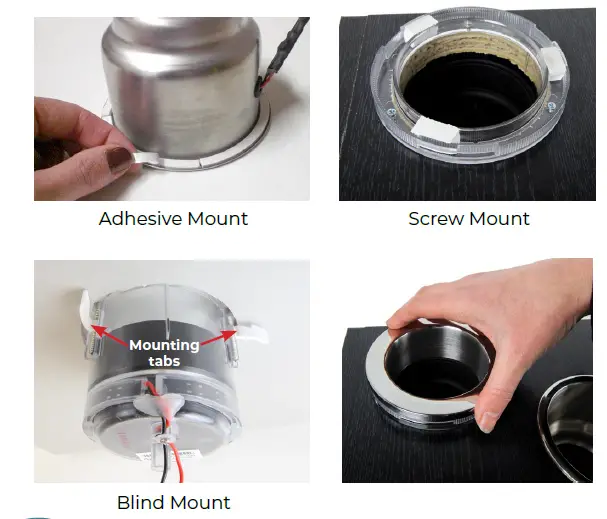 Adhesive Mount

Screw Mount

Mounting tabs

Blind Mount