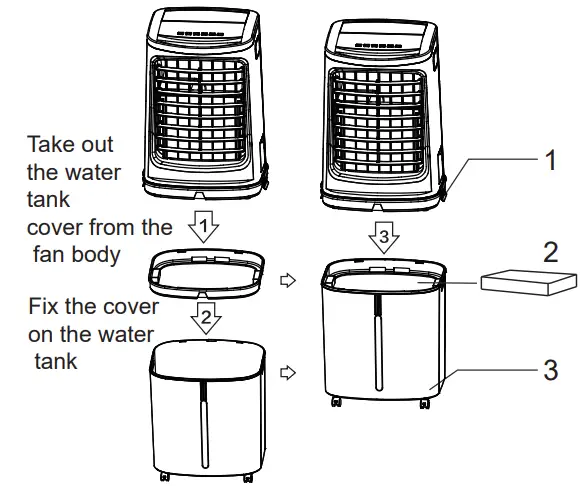 Take out the water tank cover from the fan body

1

Fix the cover on the water tank

2

3

1

2

3