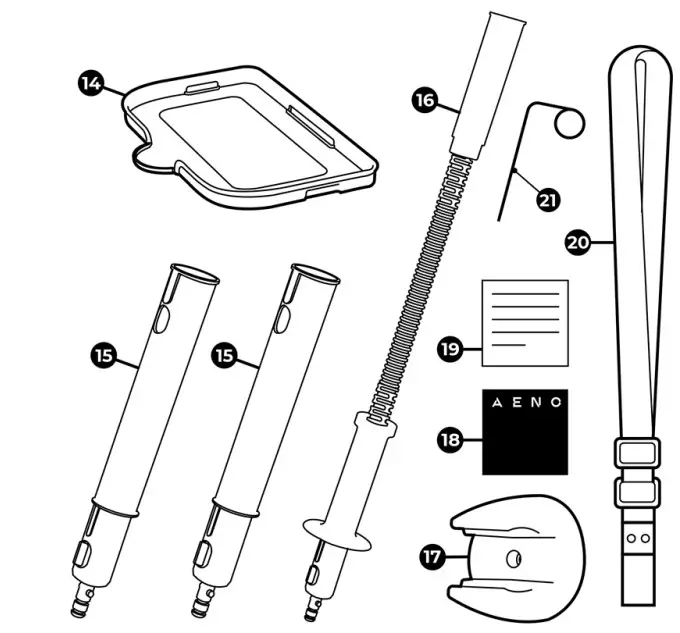 14

16

21

20

15

15

19

AENO

18

17