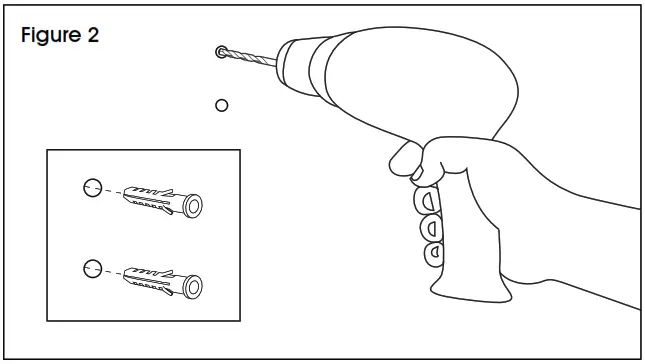 Figure 2