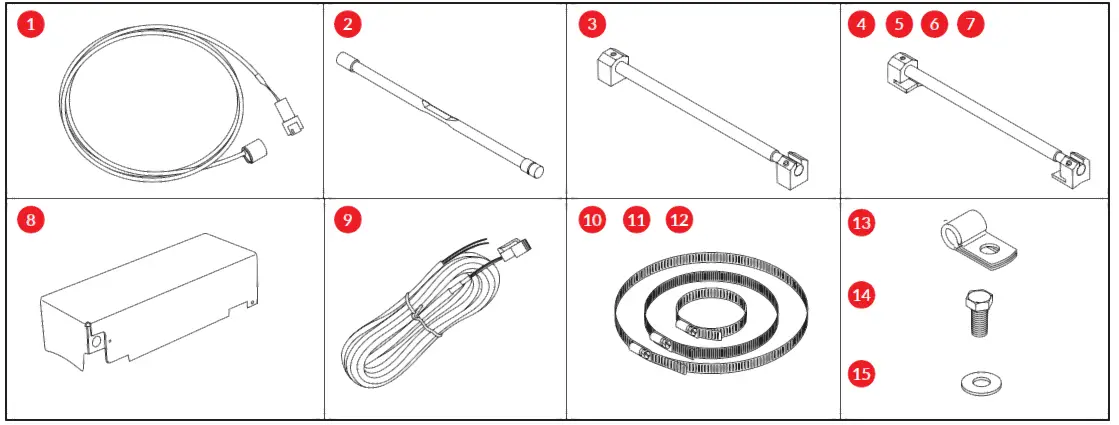 | 1 | 2 | 3 | 4 5 6 7 |
|---|---|---|---|
| 8 | 9 | 10 11 12 | 13 14 15 |