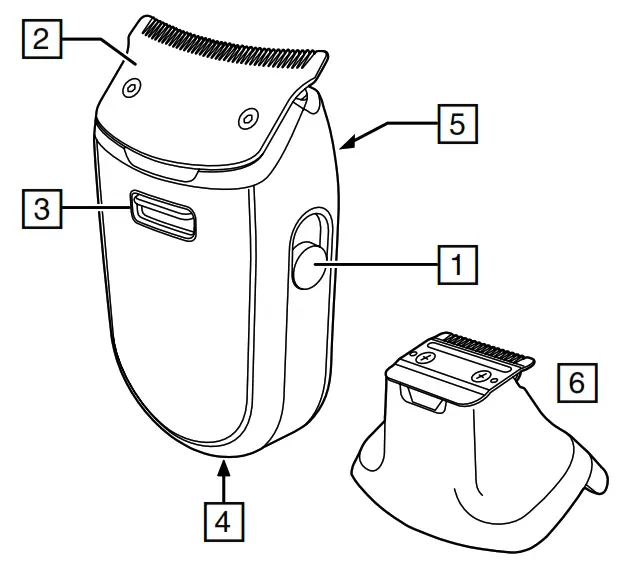 2
5
3
1
6
4