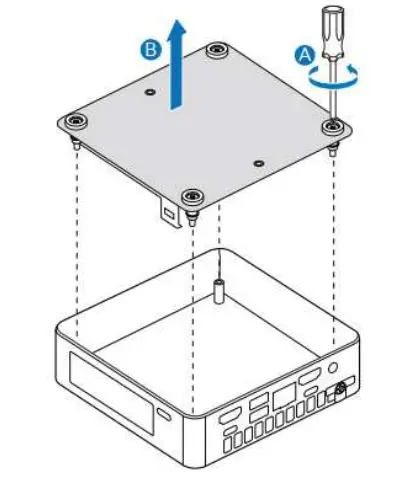 B
A