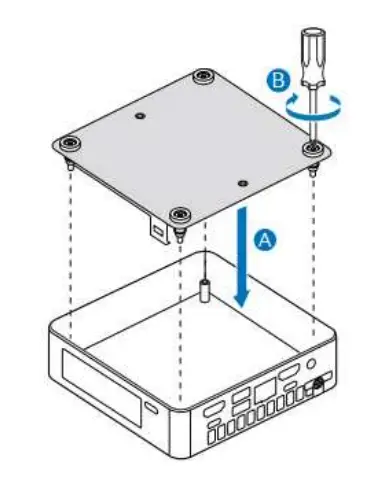 B
A