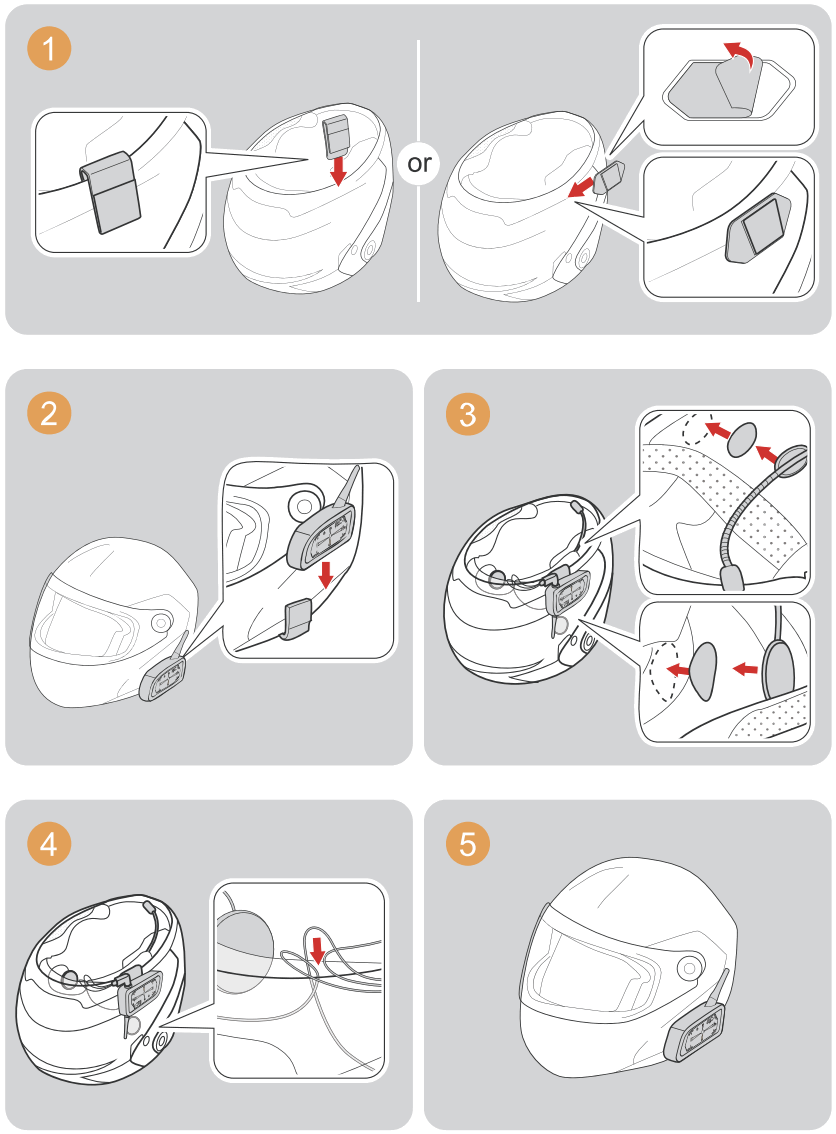 1

or

2

3

4

5