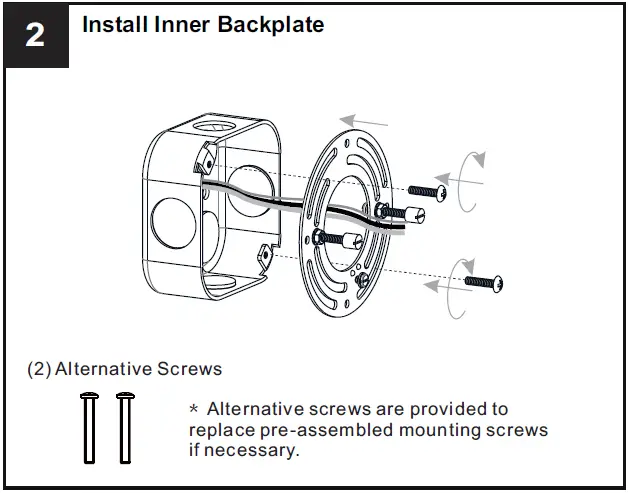 2

Install Inner Backplate

(2) Alternative Screws

* Alternative screws are provided to replace pre-assembled mounting screws if necessary.