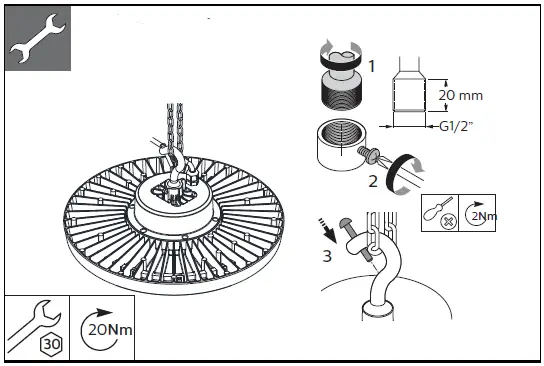 1
20 mm
G1/2"
2
2Nm
3
30
20Nm