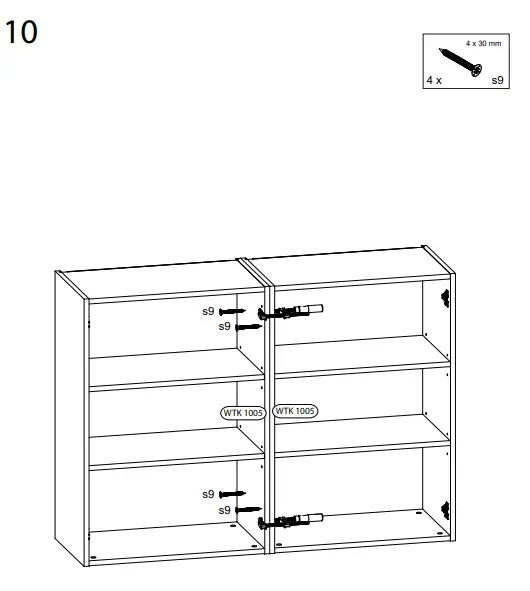 10

4 x 30 mm
4 x
s9

s9
s9
WTK 1005
WTK 1005
s9
s9