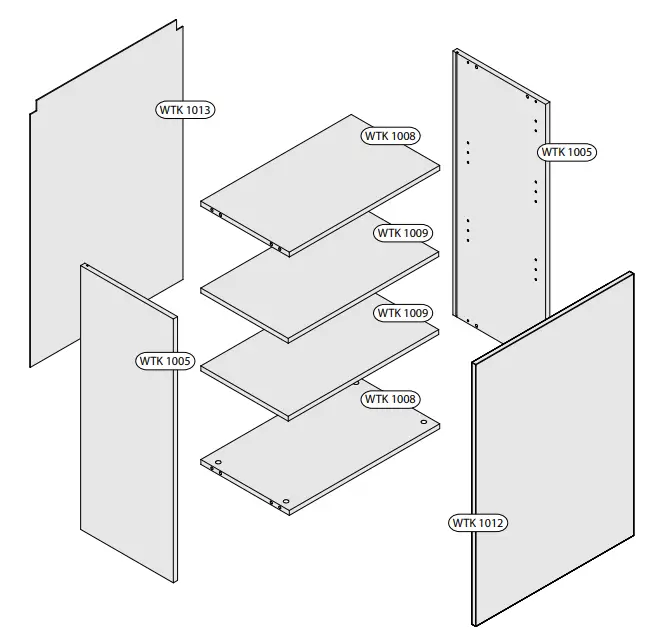 WTK 1013
WTK 1008
WTK 1005
WTK 1009
WTK 1009
WTK 1005
WTK 1008
WTK 1012